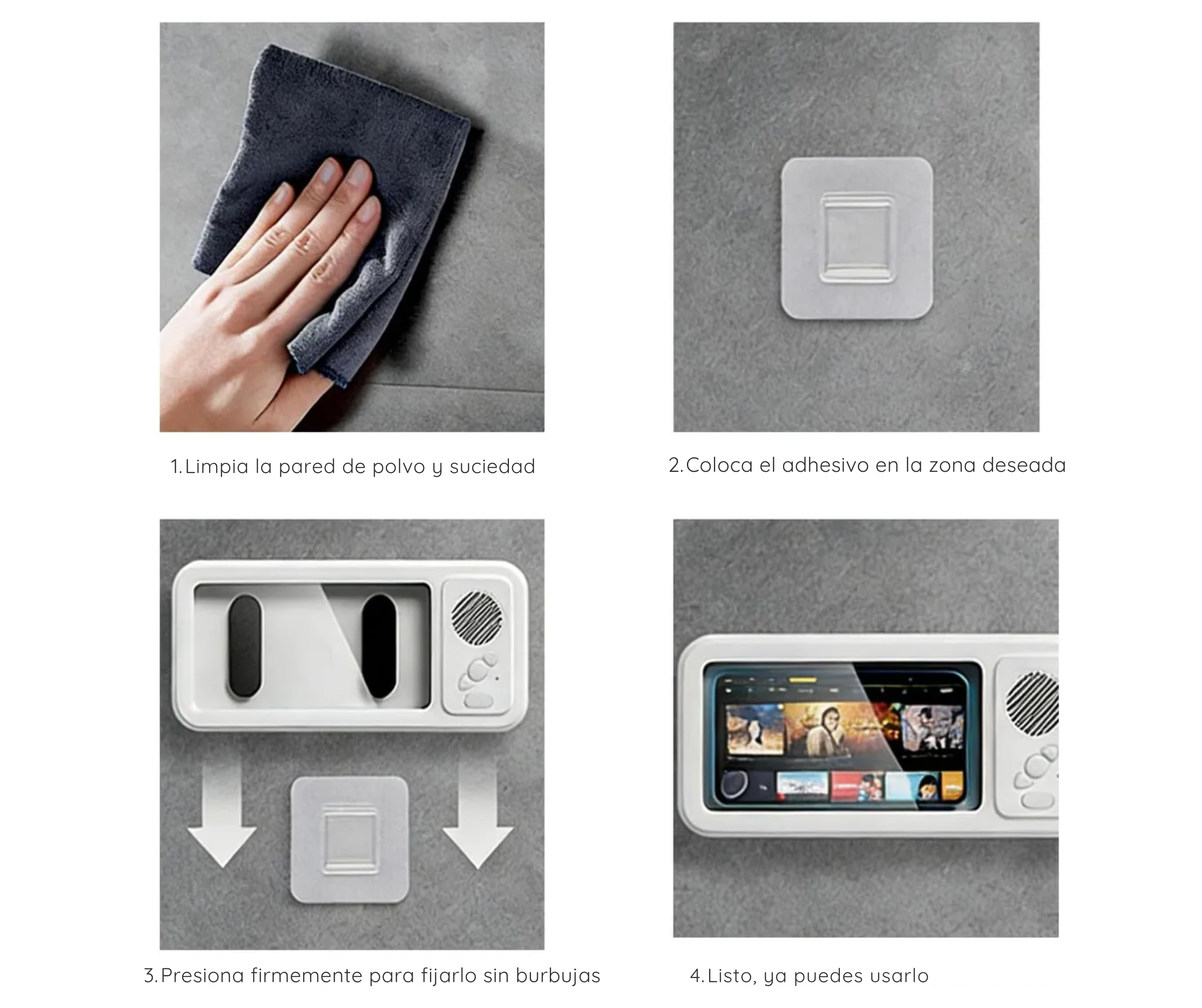 1. Limpia la pared de polvo y suciedad

2. Coloca el adhesivo en la zona deseada

3. Presiona firmemente para fijarlo sin burbujas

4. Listo, ya puedes usarlo